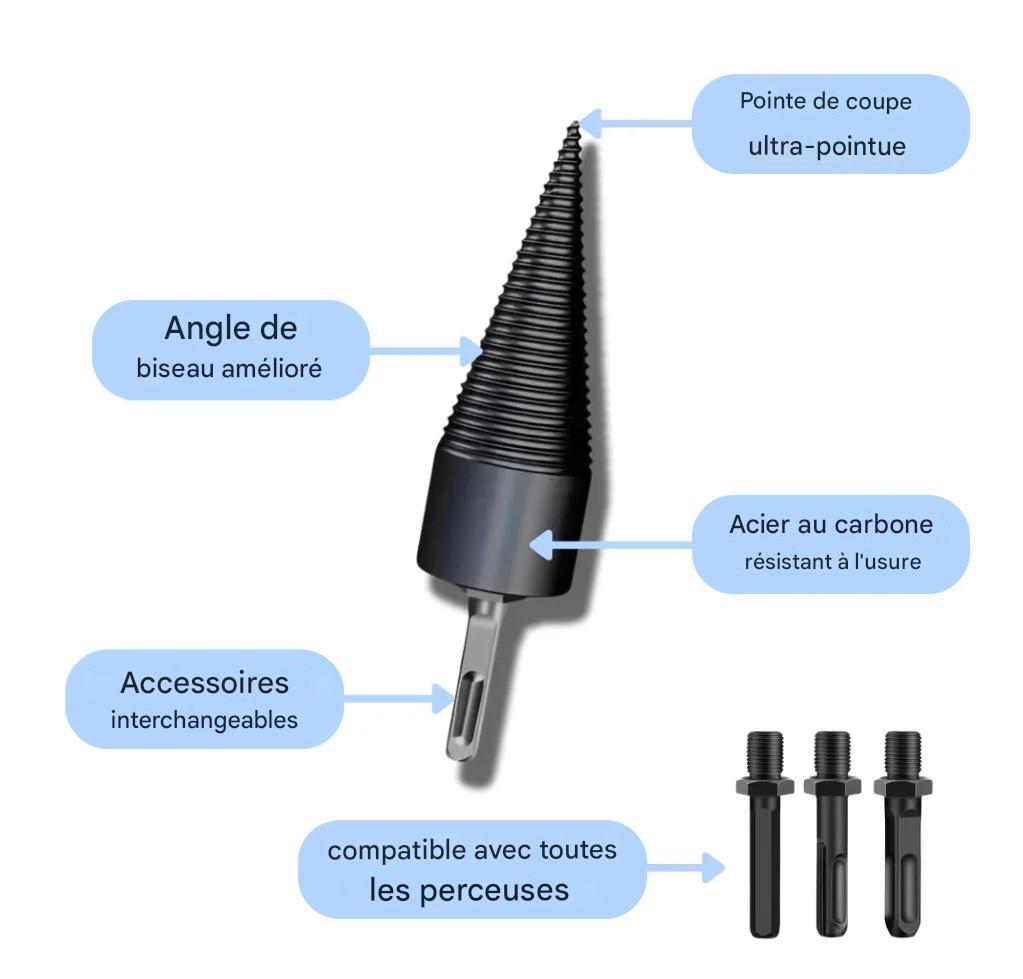 Pointe de coupe ultra-pointue

Angle de biseau amélioré

Acier au carbone résistant à l'usure

Accessoires interchangeables

compatible avec toutes les perceuses